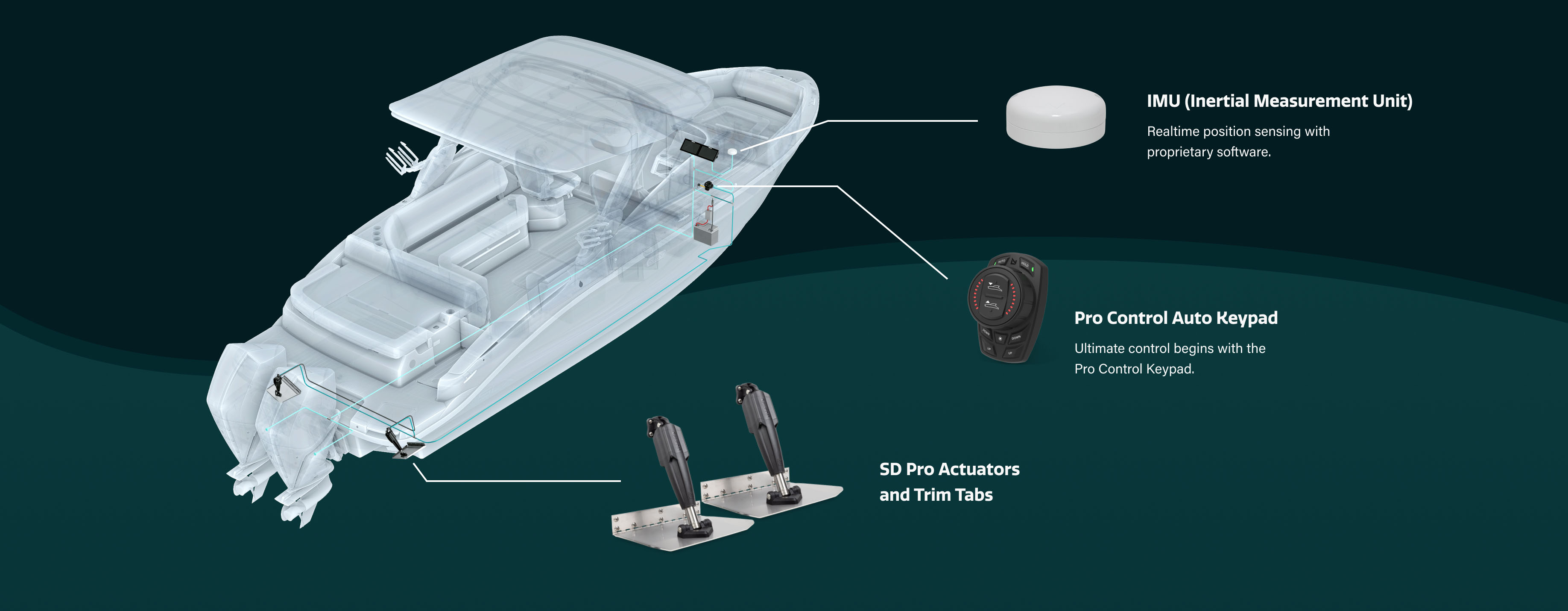 IMU (Inertial Measurement Unit)

Realtime position sensing with proprietary software.

Pro Control Auto Keypad

Ultimate control begins with the Pro Control Keypad.

SD Pro Actuators and Trim Tabs